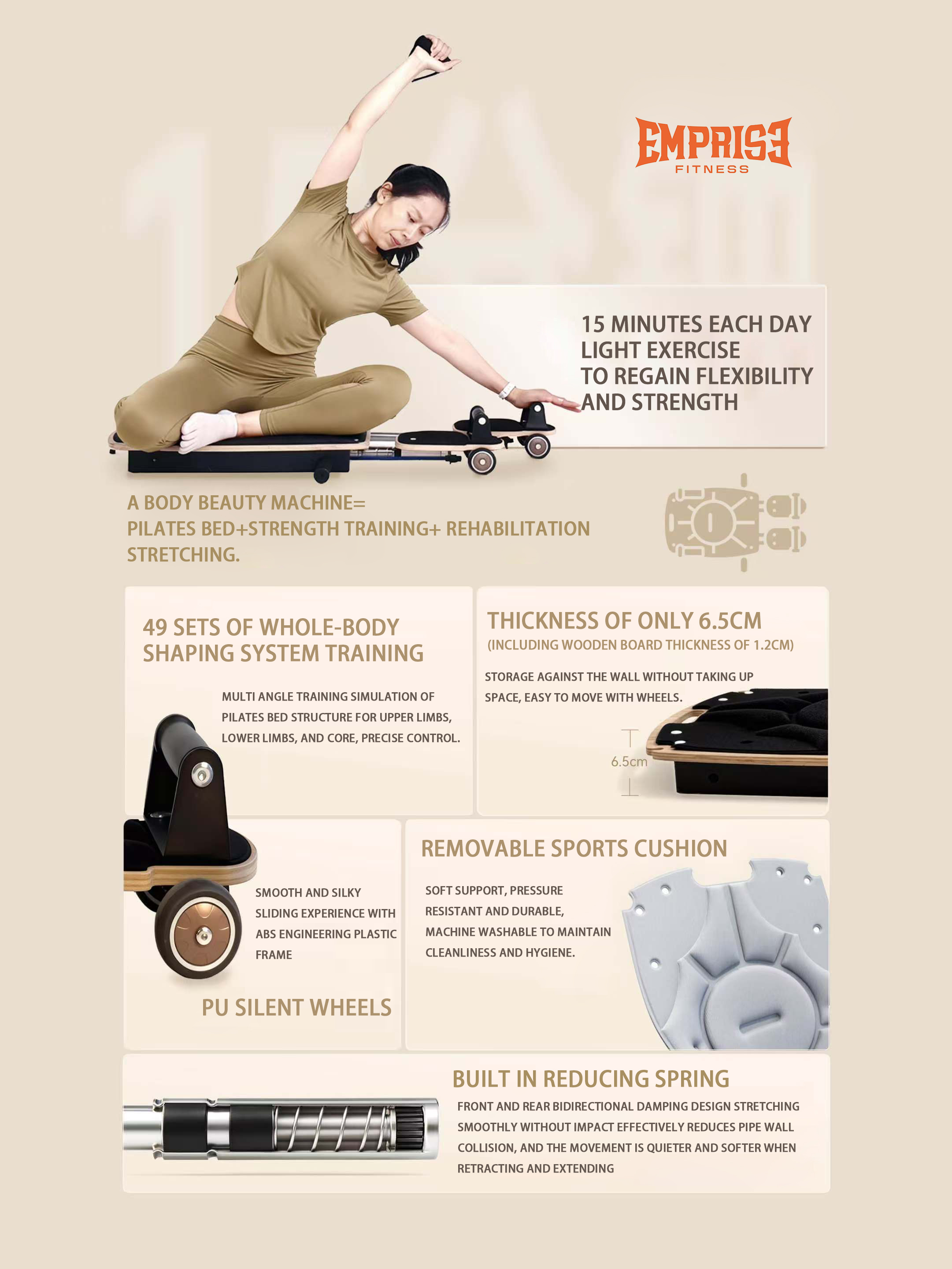 EMPRISE
FITNESS

15 MINUTES EACH DAY
LIGHT EXERCISE
TO REGAIN FLEXIBILITY
AND STRENGTH

A BODY BEAUTY MACHINE=
PILATES BED+STRENGTH TRAINING+ REHABILITATION
STRETCHING.

49 SETS OF WHOLE-BODY
SHAPING SYSTEM TRAINING

MULTI ANGLE TRAINING SIMULATION OF PILATES BED STRUCTURE FOR UPPER LIMBS, LOWER LIMBS, AND CORE, PRECISE CONTROL.

THICKNESS OF ONLY 6.5CM
(INCLUDING WOODEN BOARD THICKNESS OF 1.2CM)

STORAGE AGAINST THE WALL WITHOUT TAKING UP SPACE, EASY TO MOVE WITH WHEELS.

6.5cm

SMOOTH AND SILKY SLIDING EXPERIENCE WITH ABS ENGINEERING PLASTIC FRAME

PU SILENT WHEELS

REMOVABLE SPORTS CUSHION

SOFT SUPPORT, PRESSURE RESISTANT AND DURABLE, MACHINE WASHABLE TO MAINTAIN CLEANLINESS AND HYGIENE.

BUILT IN REDUCING SPRING

FRONT AND REAR BIDIRECTIONAL DAMPING DESIGN STRETCHING SMOOTHLY WITHOUT IMPACT EFFECTIVELY REDUCES PIPE WALL COLLISION, AND THE MOVEMENT IS QUIETER AND SOFTER WHEN RETRACTING AND EXTENDING